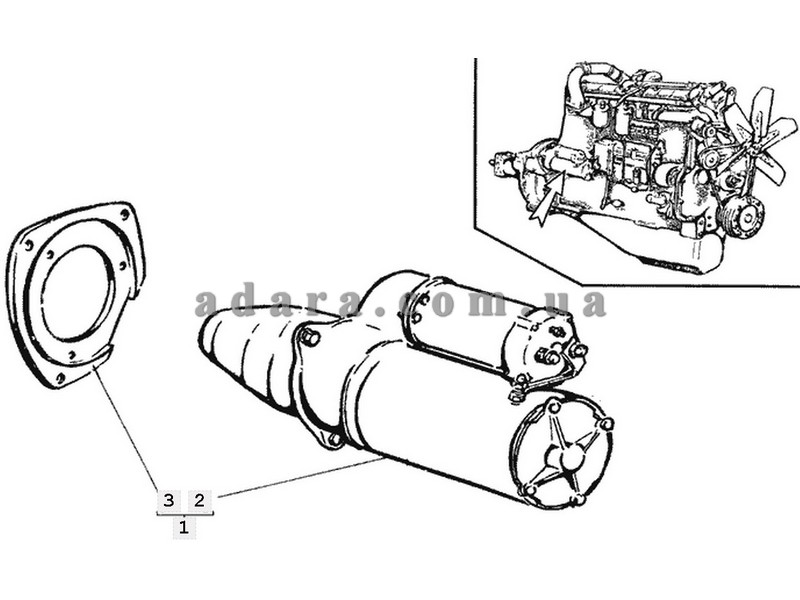 adara.com.ua

3 2
1